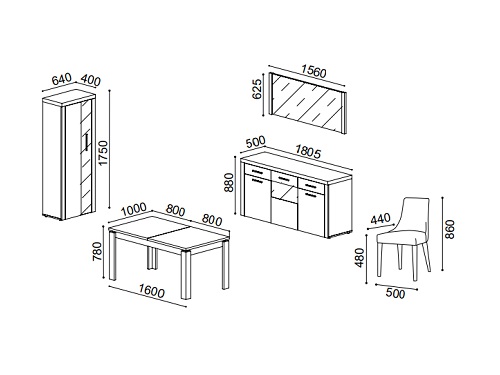 640 400
1750
1560
625
500 1805
880
1000 800 800
780
1600
440
860
480
500