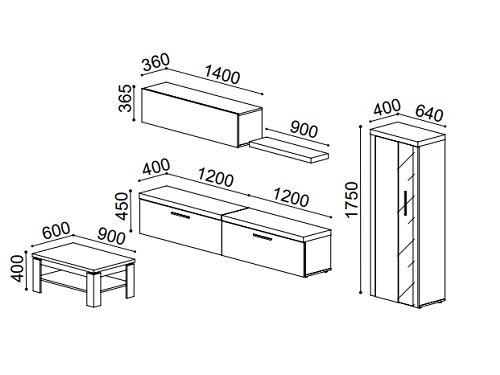 360
1400
365
900
400
640
400
1200
1200
450
1750
600
900
400