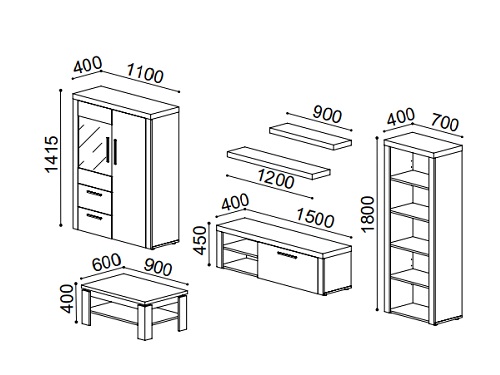 400
1100
1415
900
1200
400
700
1800
400
1500
450
600
900
400