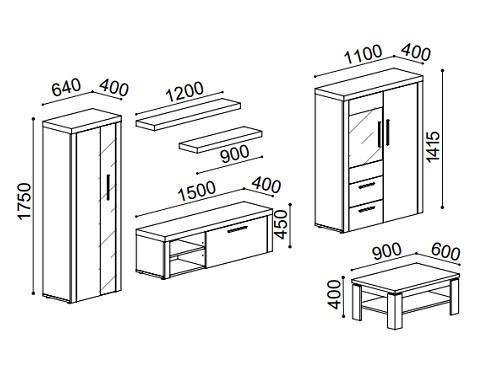 640
400
1750
1200
900
1500
400
450
1100
400
1415
900
600
400