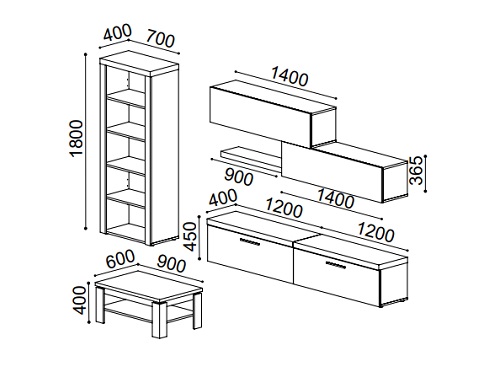 400
700
1800
1400
900
365
1400
400
1200
1200
450
600
900
400