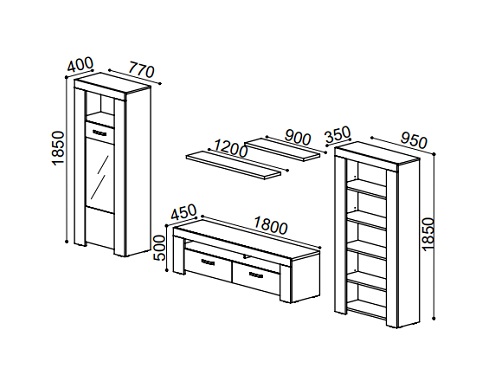 400
770
1850
1200
900
350
950
450
1800
500
1850