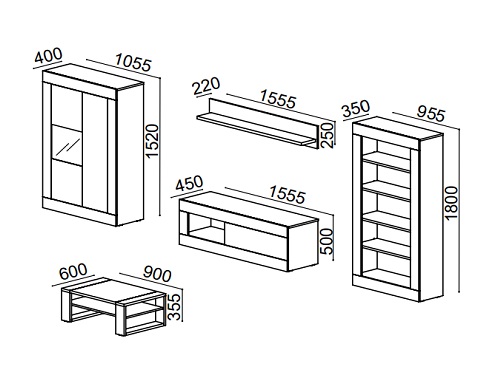 400
1055
1520
220
1555
250
350
955
1800
450
1555
500
600
900
355