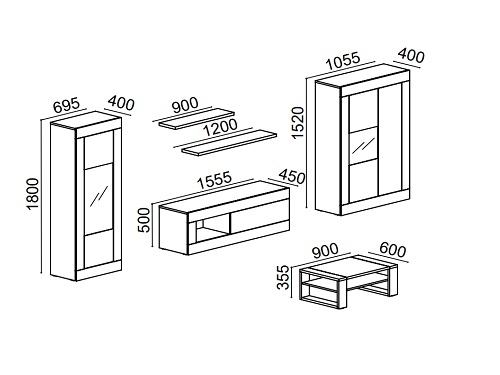 695
400
1800
900
1200
1555
450
500
1055
400
1520
900
600
355