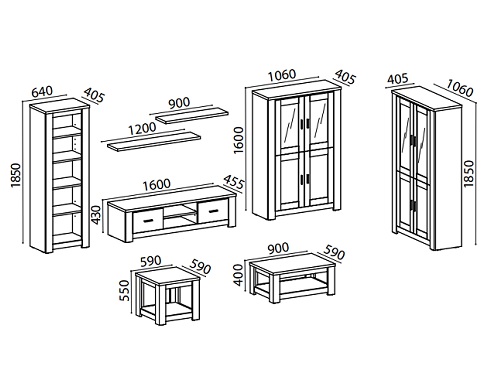 640
405
1850

900
1200

1600
455
430

1060
405
1600

405
1060
1850

590
590
550

900
590
400